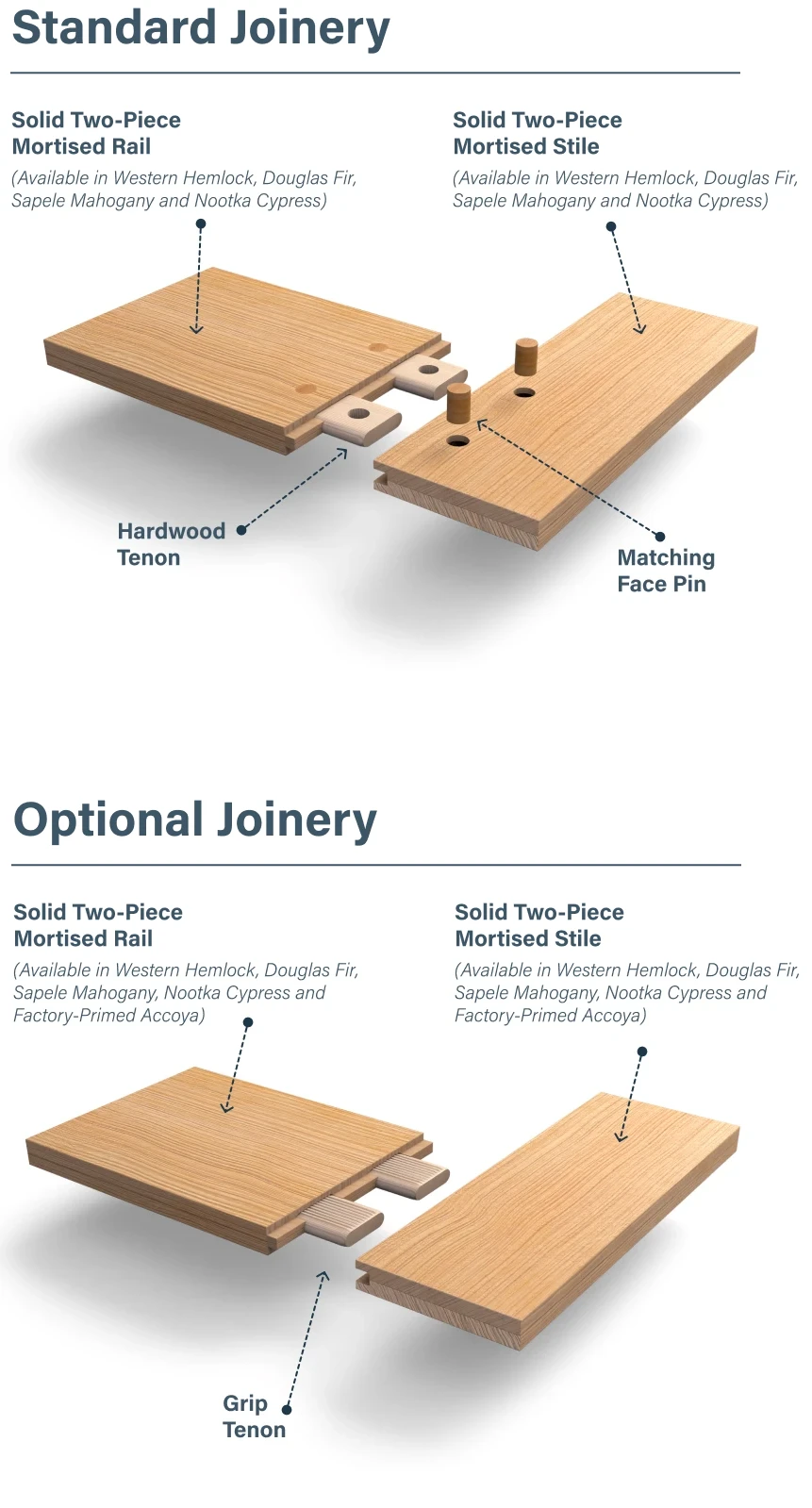 Standard Joinery

Solid Two-Piece Mortised Rail
(Available in Western Hemlock, Douglas Fir, Sapele Mahogany and Nootka Cypress)

Solid Two-Piece Mortised Stile
(Available in Western Hemlock, Douglas Fir, Sapele Mahogany and Nootka Cypress)

Hardwood Tenon

Matching Face Pin

Optional Joinery

Solid Two-Piece Mortised Rail
(Available in Western Hemlock, Douglas Fir, Sapele Mahogany, Nootka Cypress and Factory-Primed Accoya)

Solid Two-Piece Mortised Stile
(Available in Western Hemlock, Douglas Fir, Sapele Mahogany, Nootka Cypress and Factory-Primed Accoya)

Grip Tenon